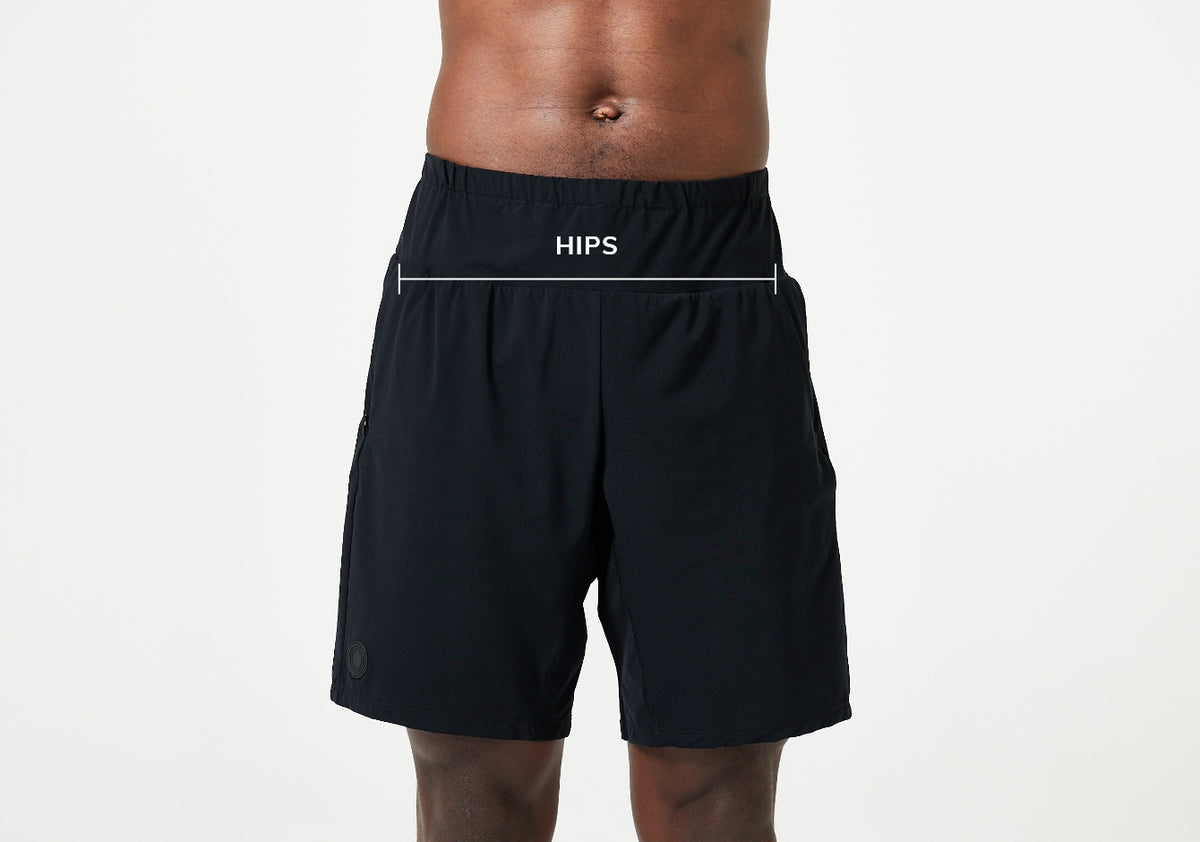 HIPS