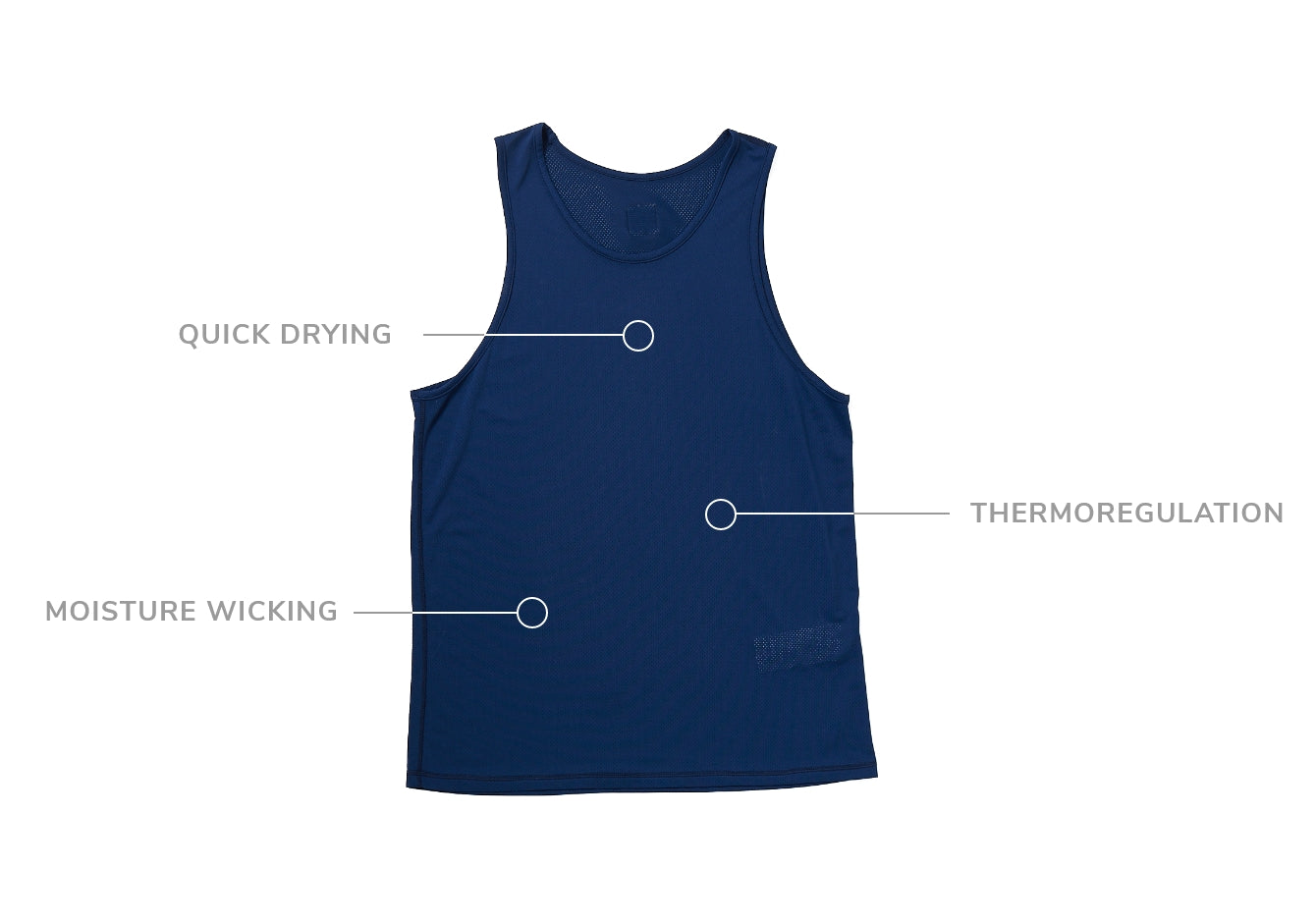 QUICK DRYING

THERMOREGULATION

MOISTURE WICKING