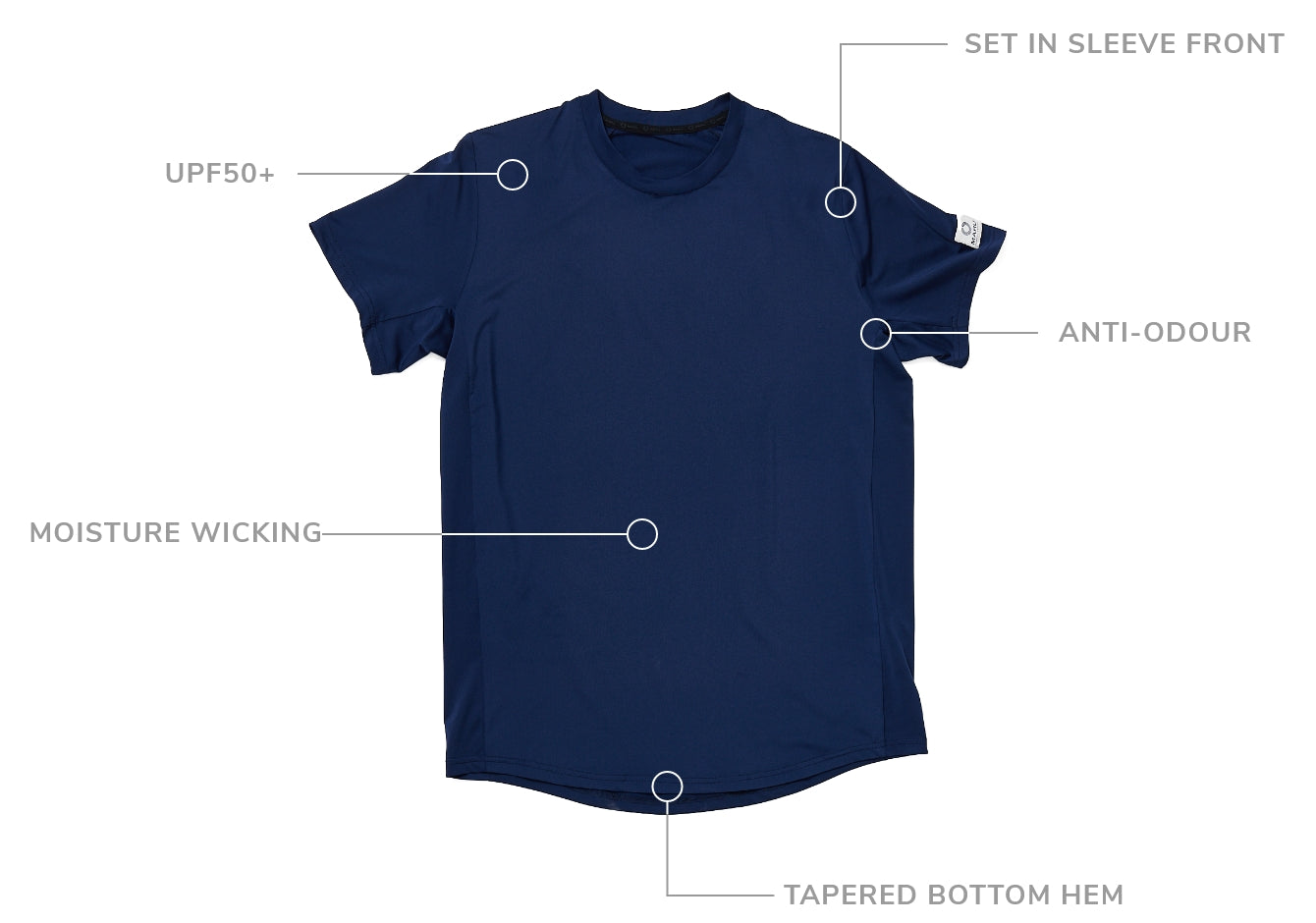 SET IN SLEEVE FRONT

UPF50+

ANTI-ODOUR

MOISTURE WICKING

TAPERED BOTTOM HEM