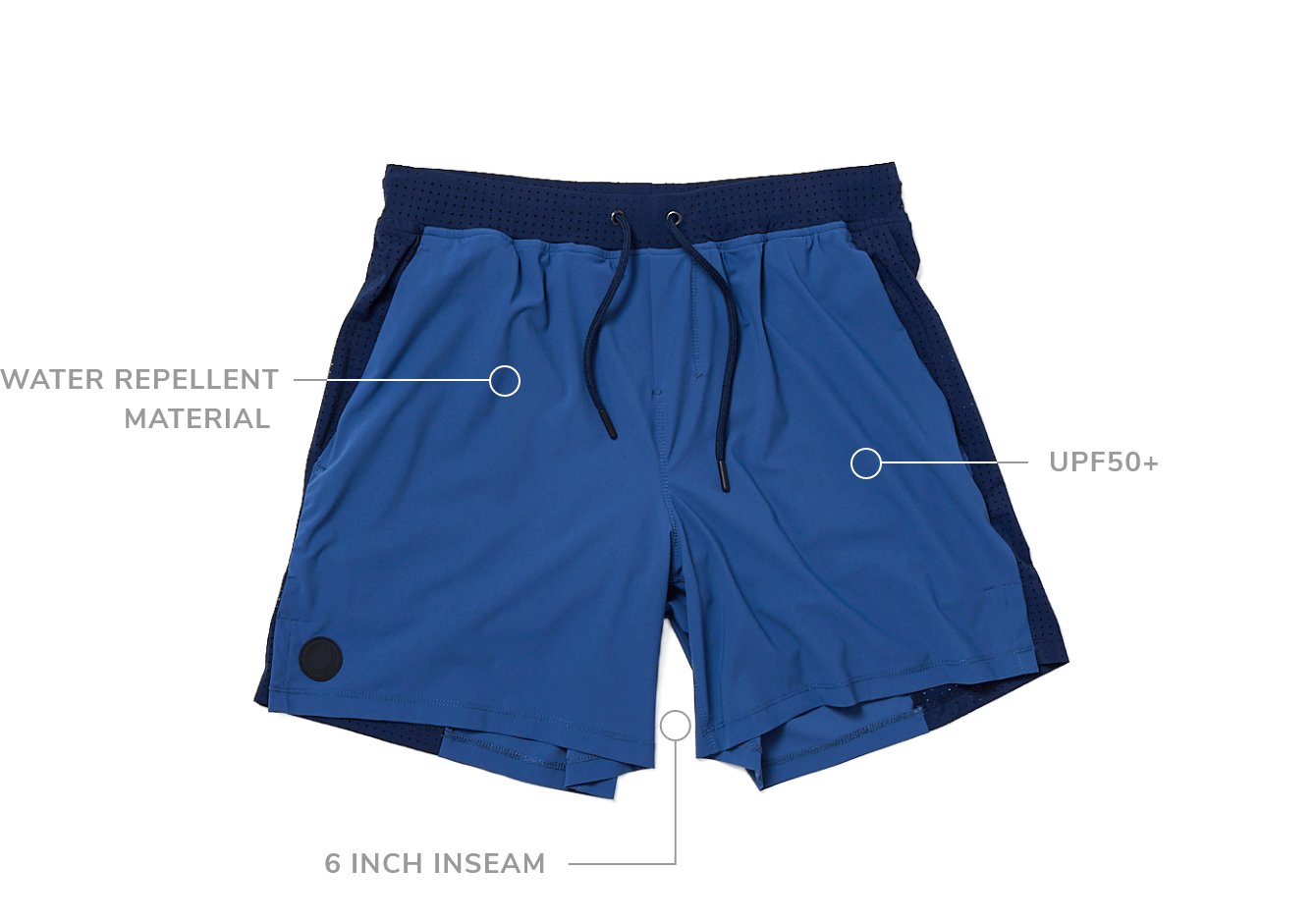 WATER REPELLENT MATERIAL

UPF50+

6 INCH INSEAM