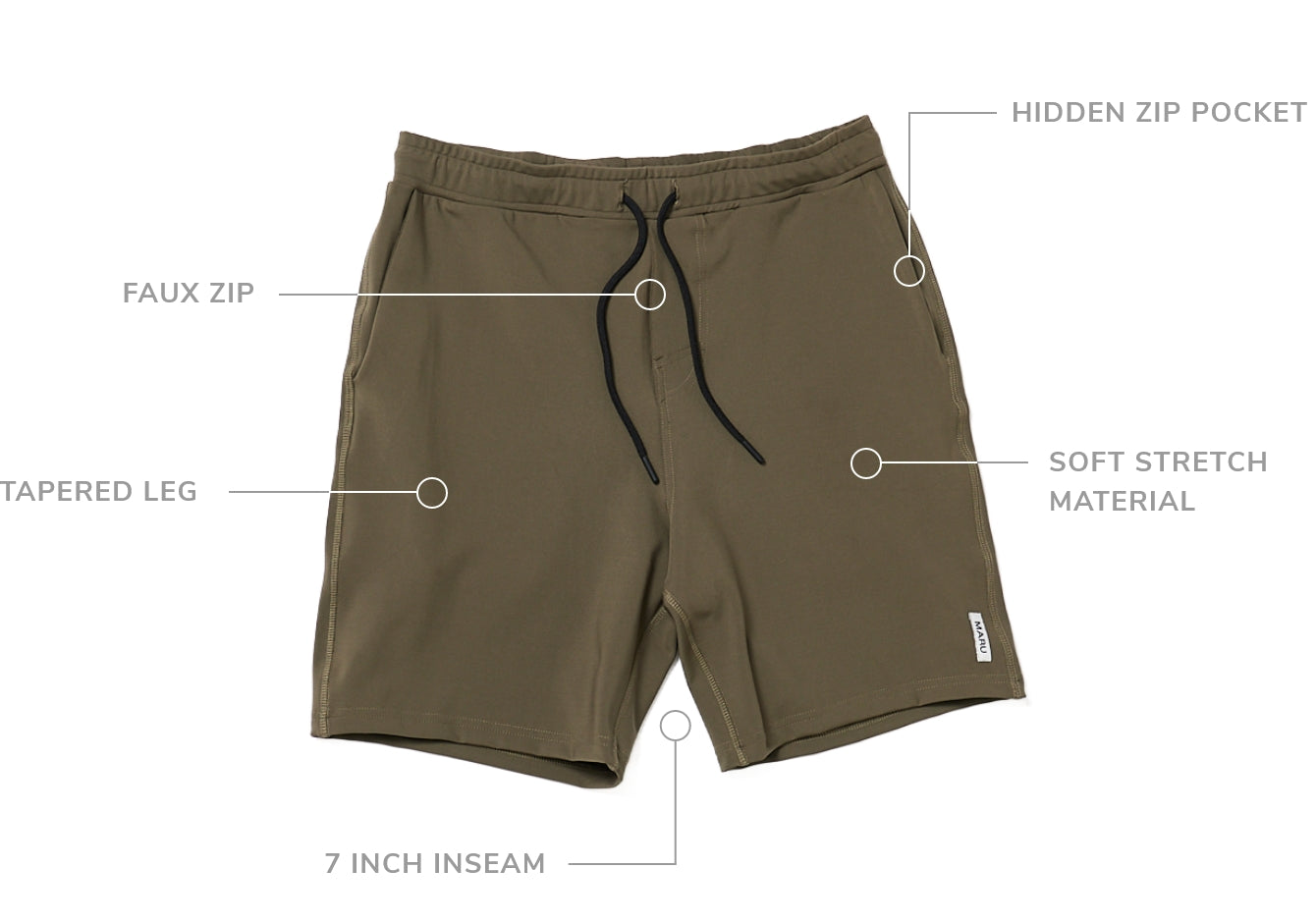 HIDDEN ZIP POCKET

FAUX ZIP

TAPERED LEG

SOFT STRETCH MATERIAL

MARU

7 INCH INSEAM