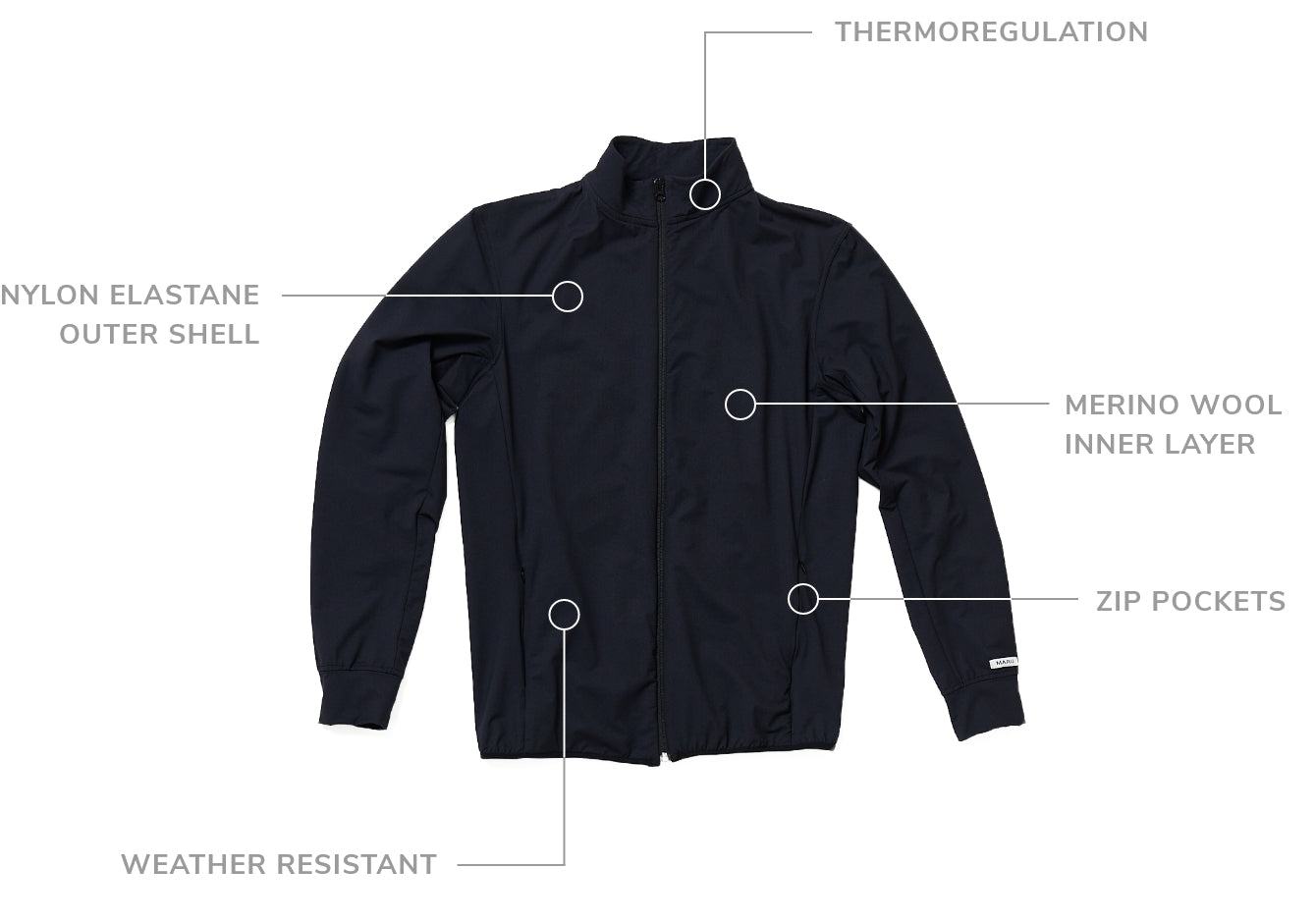 THERMOREGULATION

NYLON ELASTANE OUTER SHELL

MERINO WOOL INNER LAYER

ZIP POCKETS

MARU

WEATHER RESISTANT